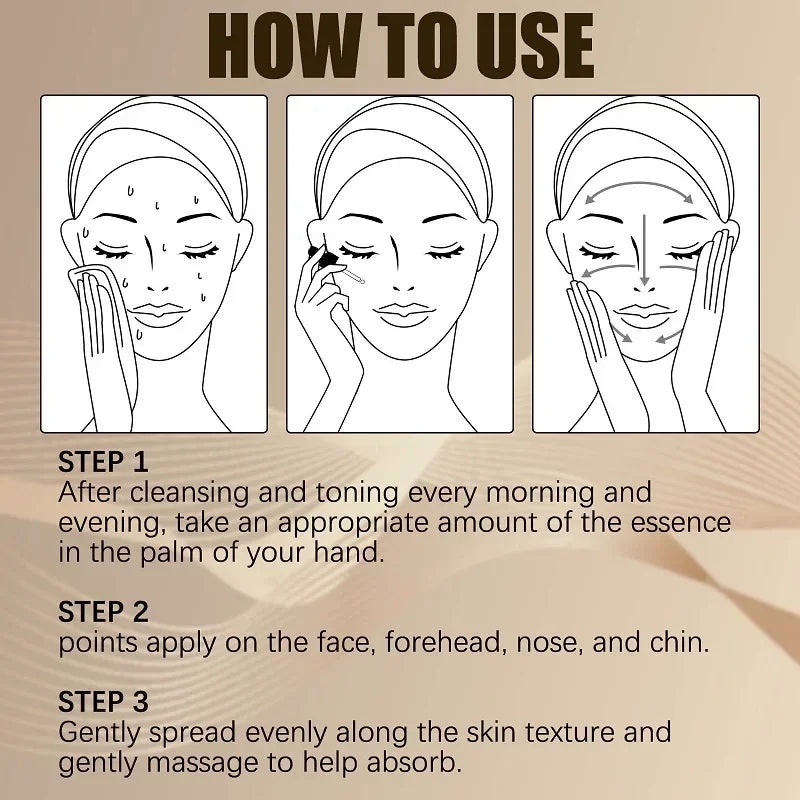 HOW TO USE

STEP 1
After cleansing and toning every morning and evening, take an appropriate amount of the essence in the palm of your hand.

STEP 2
points apply on the face, forehead, nose, and chin.

STEP 3
Gently spread evenly along the skin texture and gently massage to help absorb.